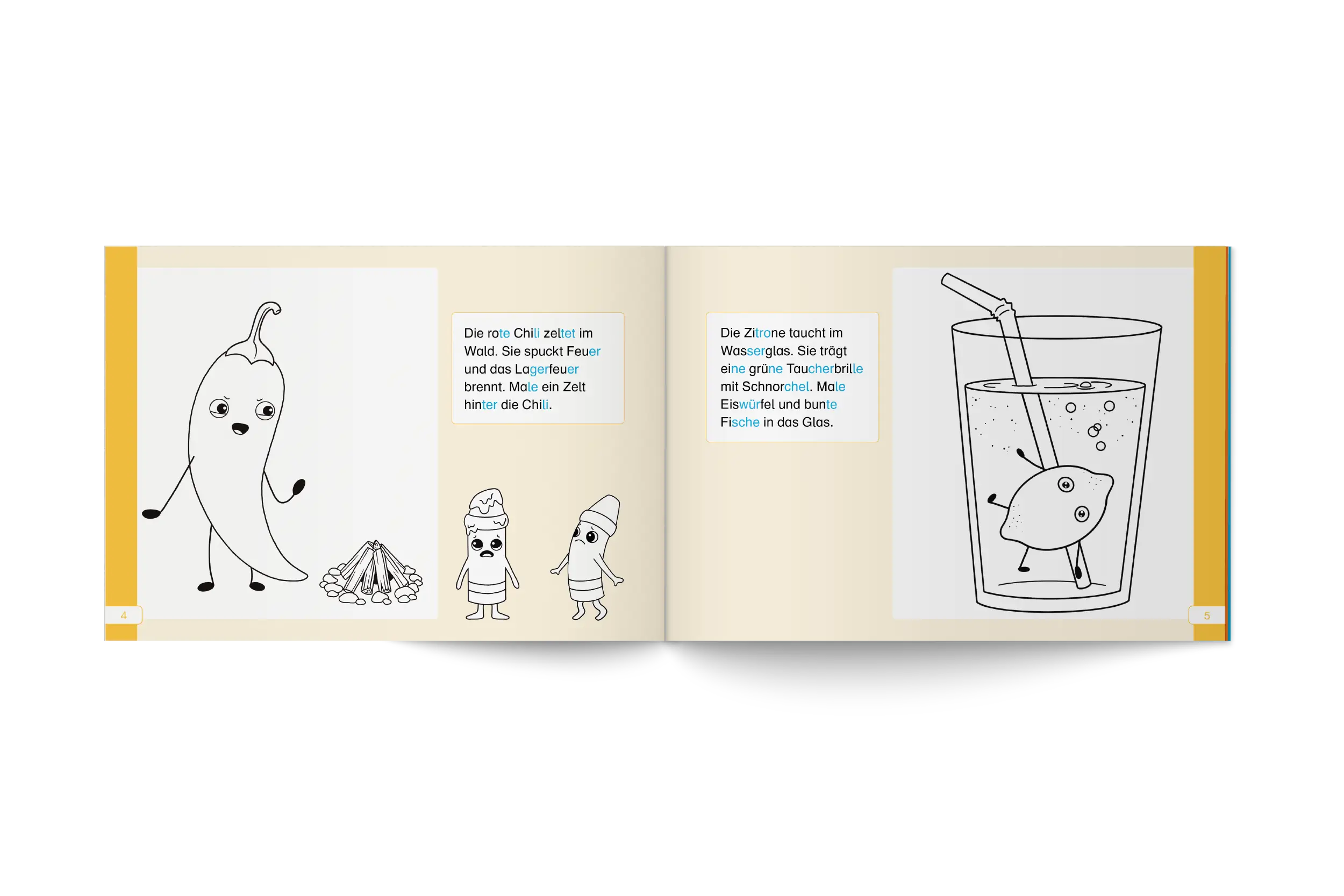 Die rote Chili zeltet im Wald. Sie spuckt Feuer und das Lagerfeuer brennt. Male ein Zelt hinter die Chili.

4

Die Zitrone taucht im Wasserglas. Sie trägt eine grüne Taucherbrille mit Schnorchel. Male Eiswürfel und bunte Fische in das Glas.

5